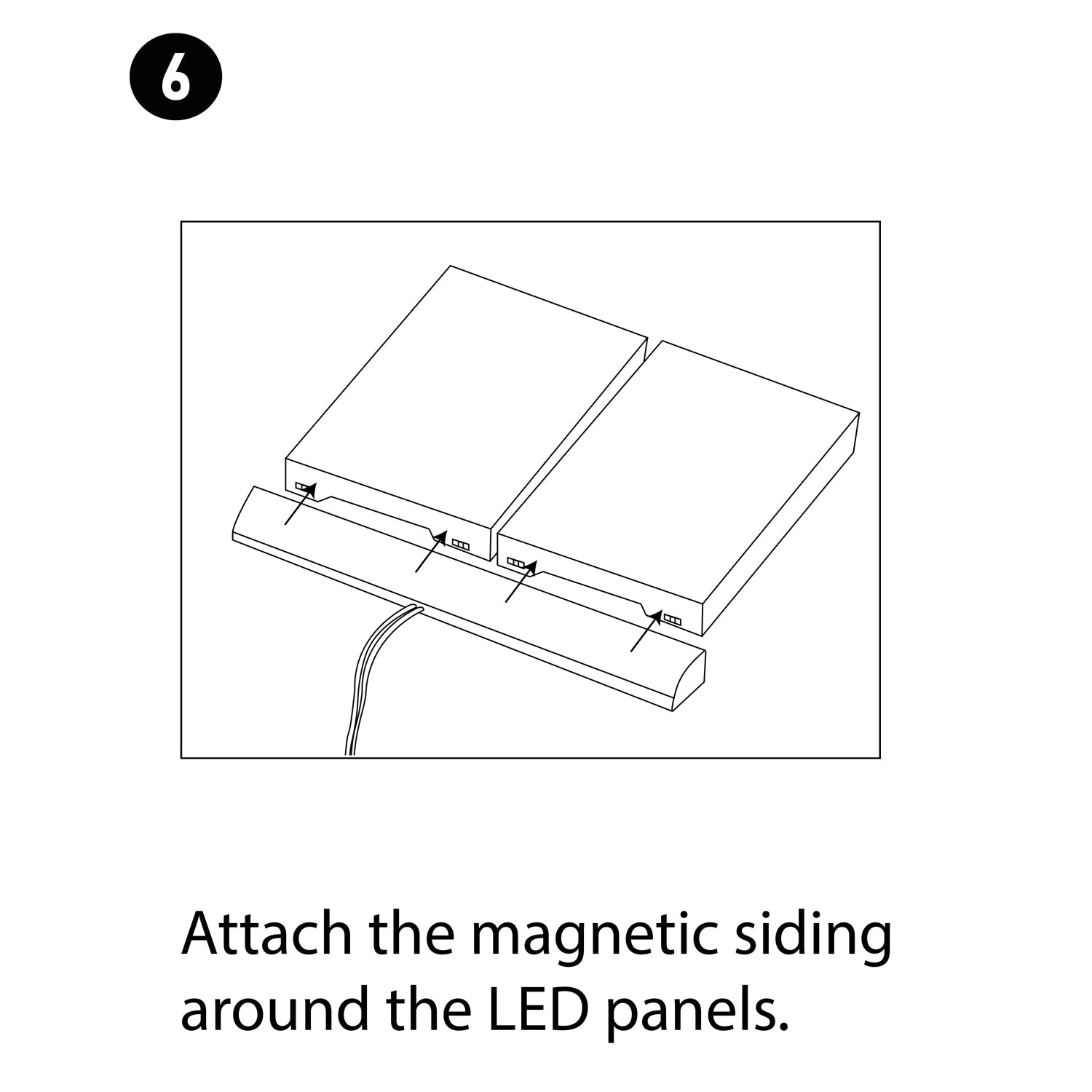 6

Attach the magnetic siding around the LED panels.