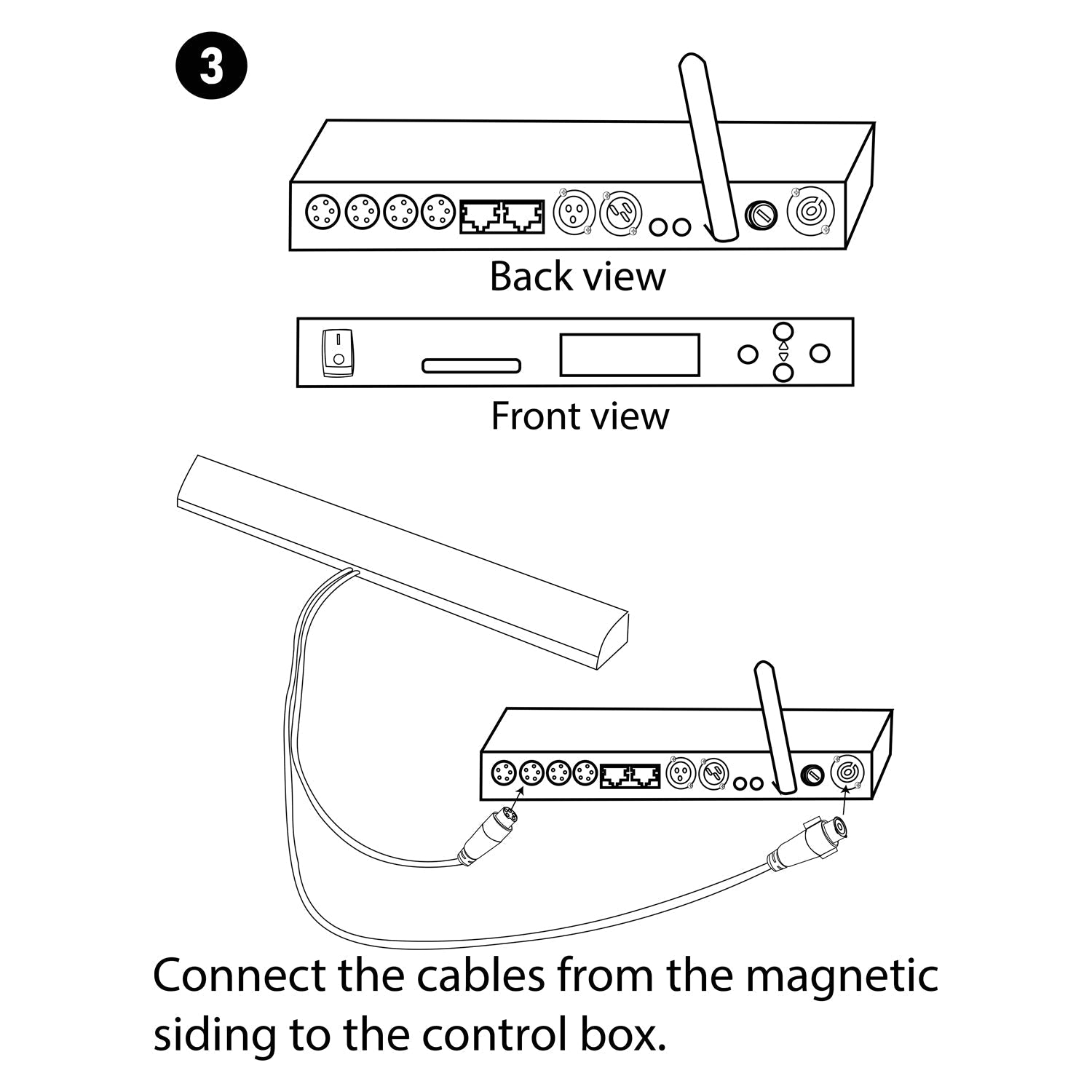 3

Back view

Front view

Connect the cables from the magnetic siding to the control box.