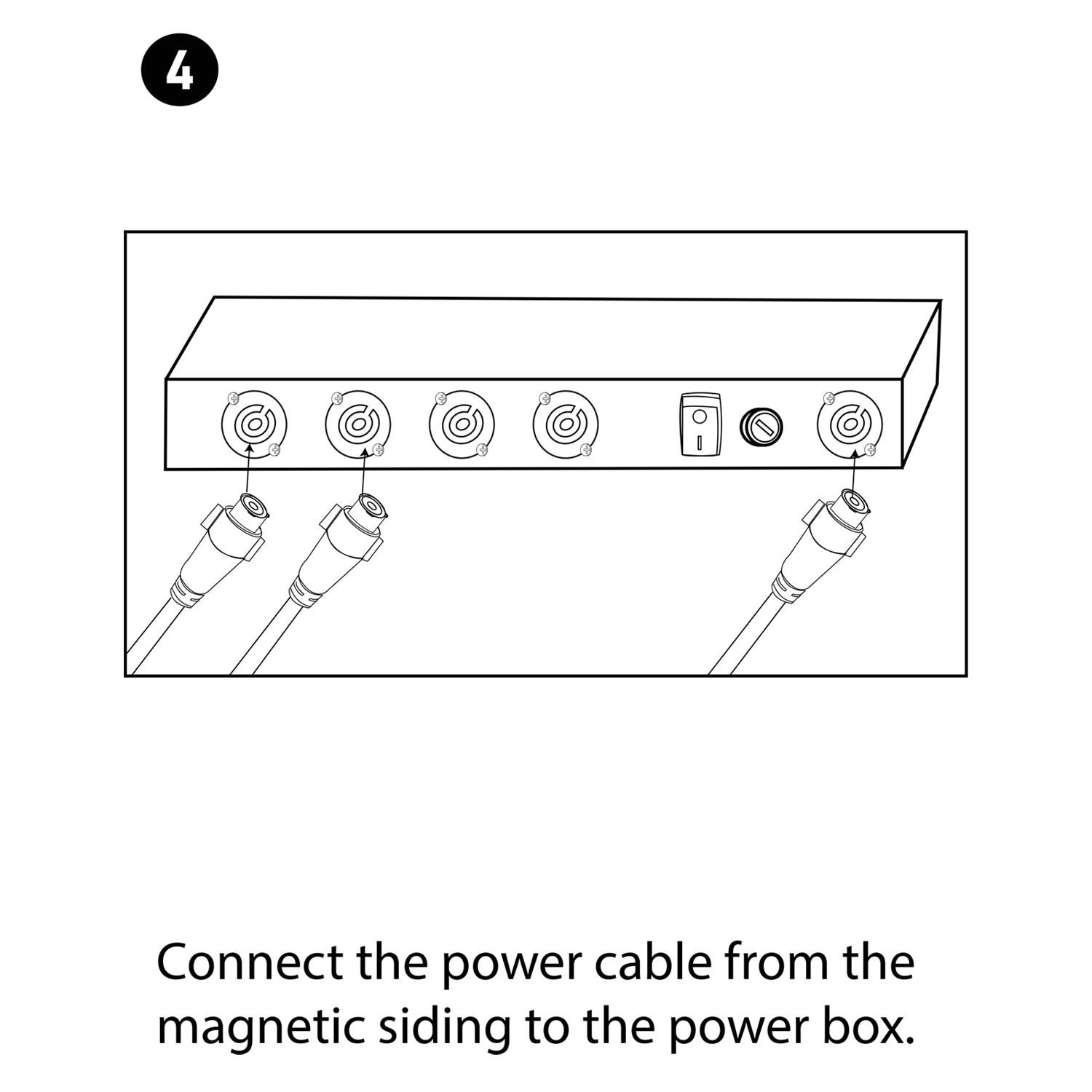 4

Connect the power cable from the magnetic siding to the power box.